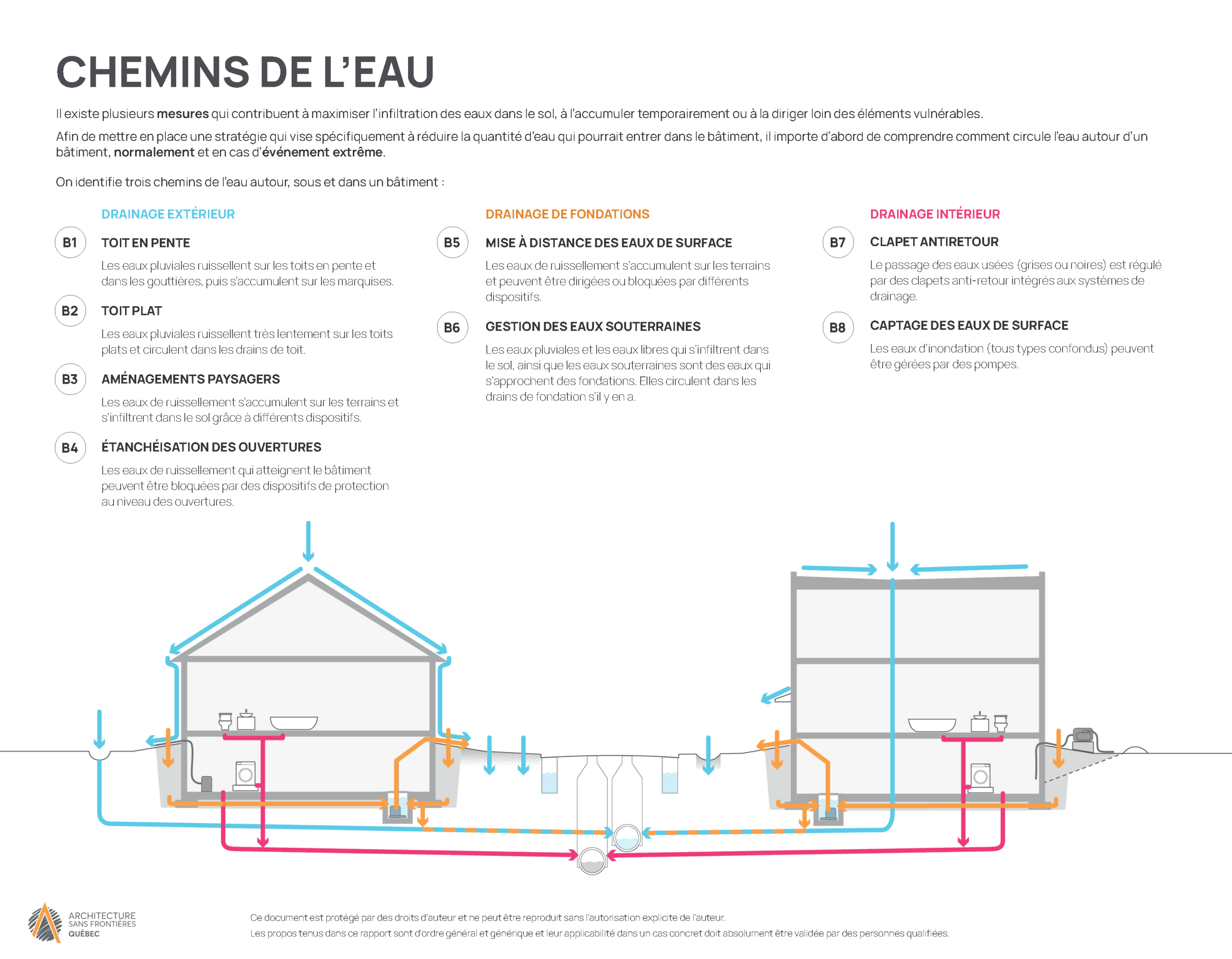 CHEMINS DE L'EAU

Il existe plusieurs mesures qui contribuent à maximiser l'infiltration des eaux dans le sol, à l'accumuler temporairement ou à la diriger loin des éléments vulnérables.

Afin de mettre en place une stratégie qui vise spécifiquement à réduire la quantité d'eau qui pourrait entrer dans le bâtiment, il importe d'abord de comprendre comment circule l'eau autour d'un bâtiment, normalement et en cas d'événement extrême.

On identifie trois chemins de l'eau autour, sous et dans un bâtiment :

DRAINAGE EXTÉRIEUR

B1 TOIT EN PENTE
Les eaux pluviales ruissellent sur les toits en pente et dans les gouttières, puis s'accumulent sur les marquises.

B2 TOIT PLAT
Les eaux pluviales ruissellent très lentement sur les toits plats et circulent dans les drains de toit.

B3 AMÉNAGEMENTS PAYSAGERS
Les eaux de ruissellement s'accumulent sur les terrains et s'infiltrent dans le sol grâce à différents dispositifs.

B4 ÉTANCHÉISATION DES OUVERTURES
Les eaux de ruissellement qui atteignent le bâtiment peuvent être bloquées par des dispositifs de protection au niveau des ouvertures.

DRAINAGE DE FONDATIONS

B5 MISE À DISTANCE DES EAUX DE SURFACE
Les eaux de ruissellement s'accumulent sur les terrains et peuvent être dirigées ou bloquées par différents dispositifs.

B6 GESTION DES EAUX SOUTERRAINES
Les eaux pluviales et les eaux libres qui s'infiltrent dans le sol, ainsi que les eaux souterraines sont des eaux qui s'approchent des fondations. Elles circulent dans les drains de fondation s'il y en a.

DRAINAGE INTÉRIEUR

B7 CLAPET ANTIRETOUR
Le passage des eaux usées (grises ou noires) est régulé par des clapets anti-retour intégrés aux systèmes de drainage.

B8 CAPTAGE DES EAUX DE SURFACE
Les eaux d'inondation (tous types confondus) peuvent être gérées par des pompes.

ARCHITECTURE SANS FRONTIÈRES QUÉBEC

Ce document est protégé par des droits d'auteur et ne peut être reproduit sans l'autorisation explicite de l'auteur.
Les propos tenus dans ce rapport sont d'ordre général et générique et leur applicabilité dans un cas concret doit absolument être validée par des personnes qualifiées.